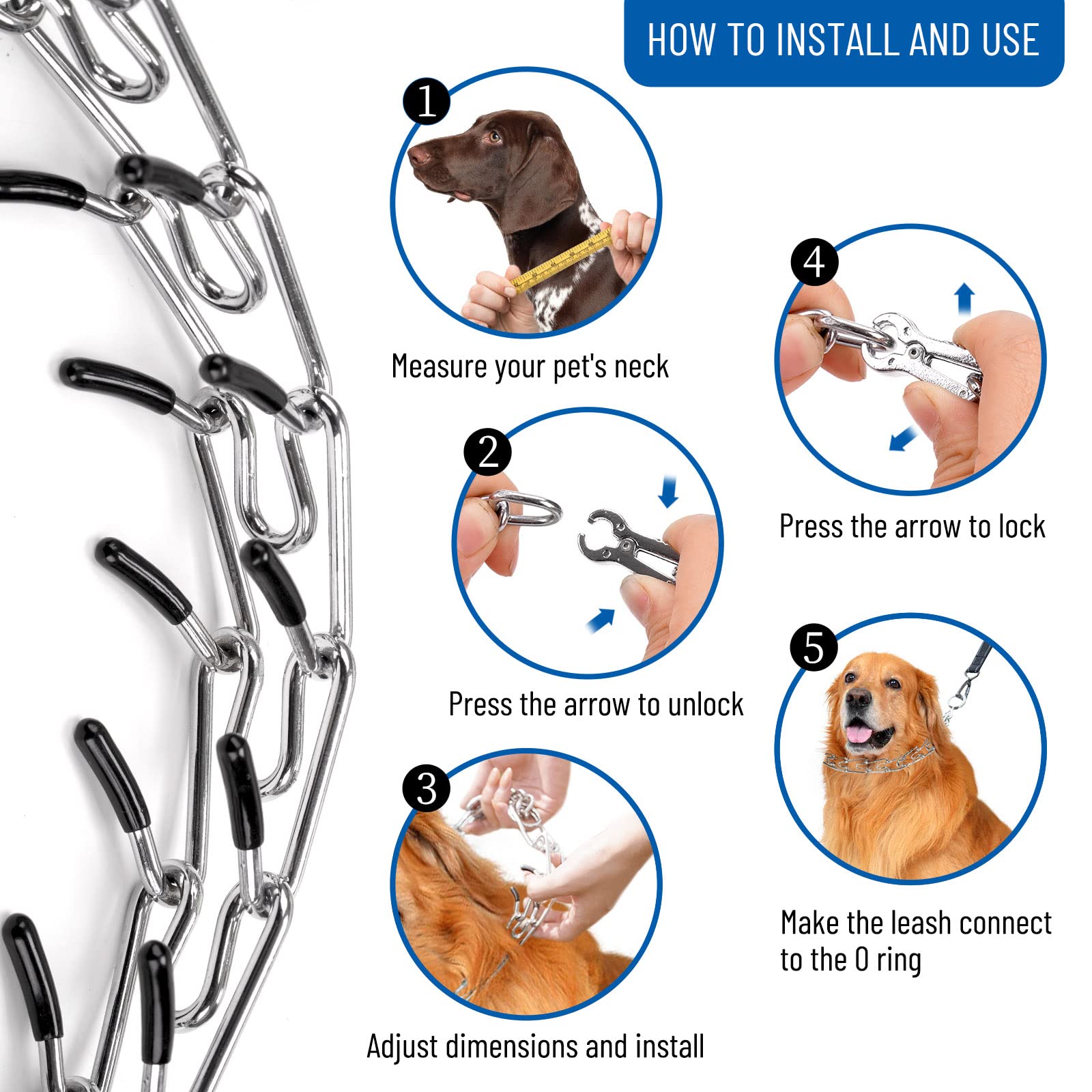 HOW TO INSTALL AND USE

1

Measure your pet's neck

2

Press the arrow to unlock

3

Adjust dimensions and install

4

Press the arrow to lock

5

Make the leash connect to the O ring